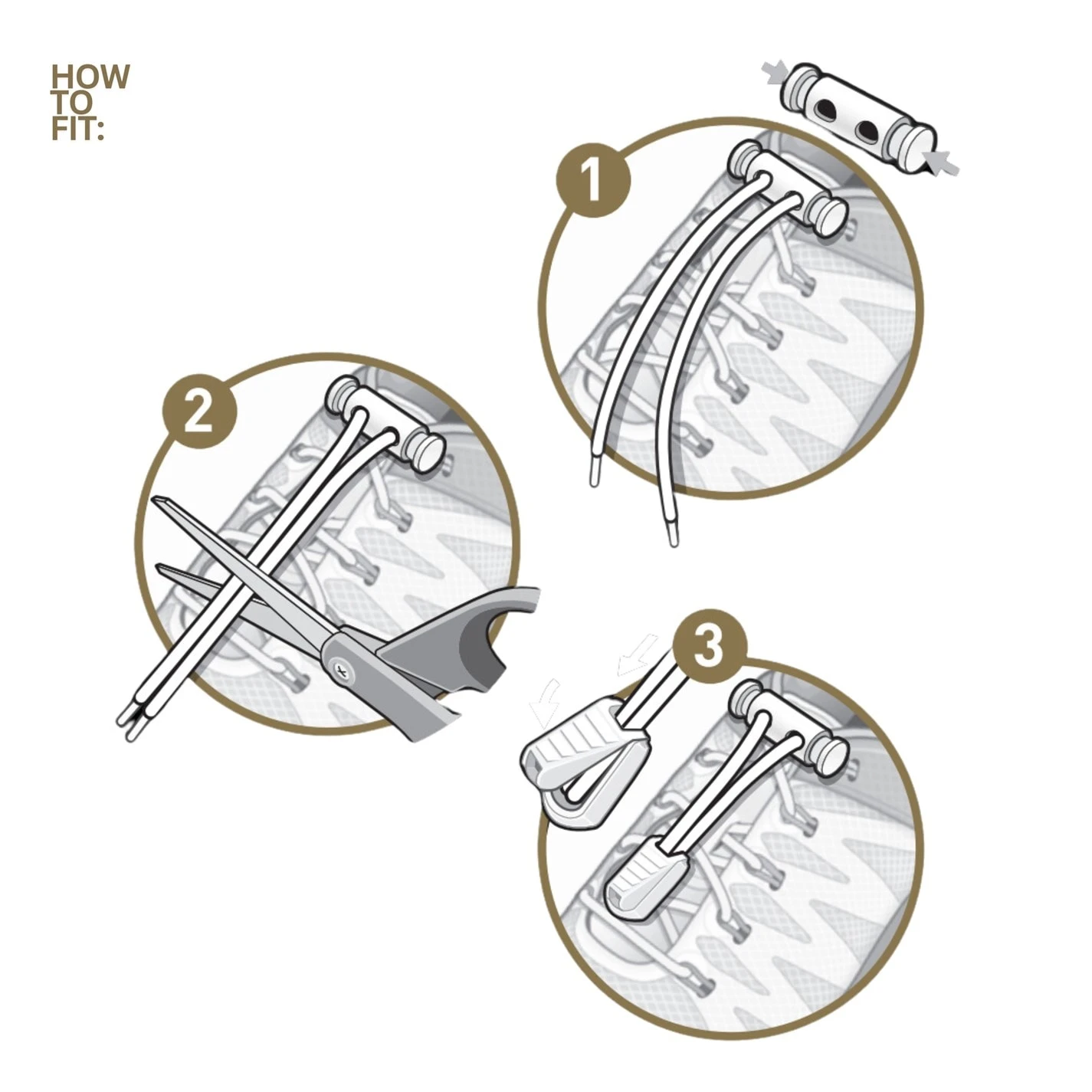 HOW TO FIT:

1

2

3